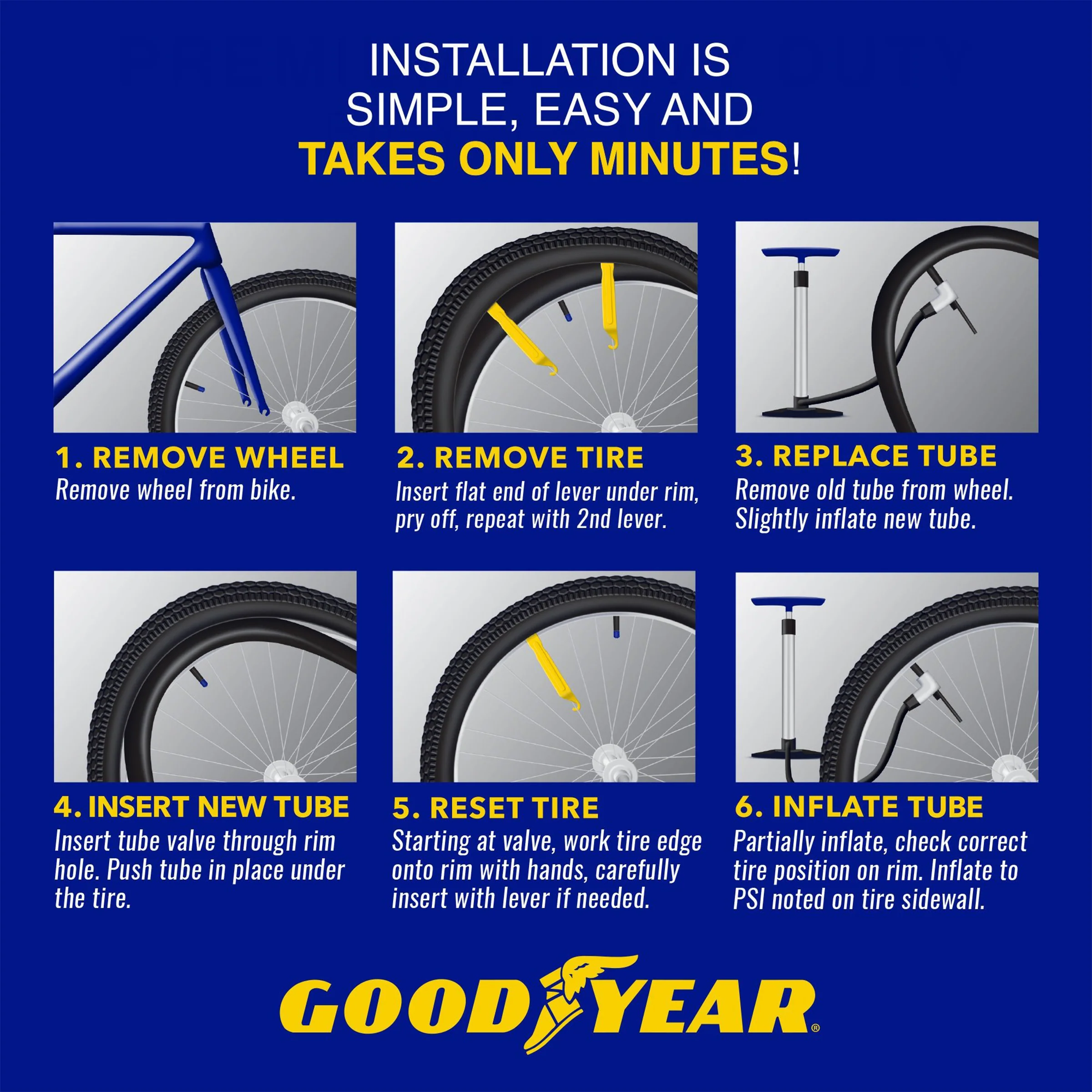 INSTALLATION IS SIMPLE, EASY AND TAKES ONLY MINUTES!

1. REMOVE WHEEL
Remove wheel from bike.

2. REMOVE TIRE
Insert flat end of lever under rim, pry off, repeat with 2nd lever.

3. REPLACE TUBE
Remove old tube from wheel. Slightly inflate new tube.

4. INSERT NEW TUBE
Insert tube valve through rim hole. Push tube in place under the tire.

5. RESET TIRE
Starting at valve, work tire edge onto rim with hands, carefully insert with lever if needed.

6. INFLATE TUBE
Partially inflate, check correct tire position on rim. Inflate to PSI noted on tire sidewall.

GOODYEAR®